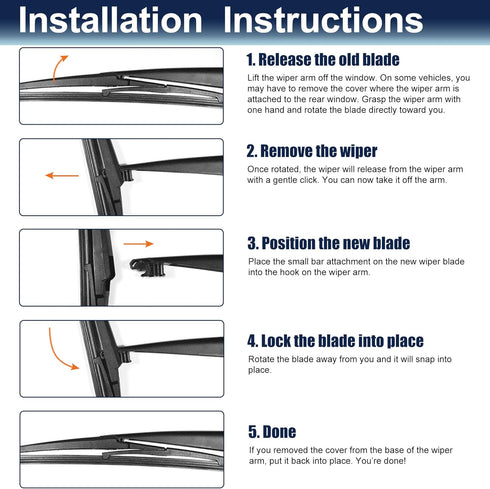 Installation Instructions

1. Release the old blade

Lift the wiper arm off the window. On some vehicles, you may have to remove the cover where the wiper arm is attached to the rear window. Grasp the wiper arm with one hand and rotate the blade directly toward you.

2. Remove the wiper

Once rotated, the wiper will release from the wiper arm with a gentle click. You can now take it off the arm.

3. Position the new blade

Place the small bar attachment on the new wiper blade into the hook on the wiper arm.

4. Lock the blade into place

Rotate the blade away from you and it will snap into place.

5. Done

If you removed the cover from the base of the wiper arm, put it back into place. You're done!