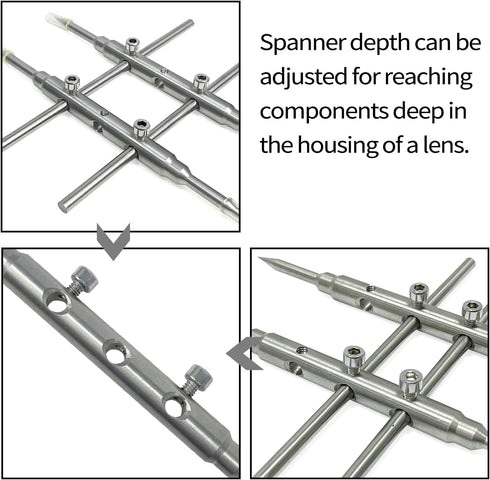 Spanner depth can be adjusted for reaching components deep in the housing of a lens.