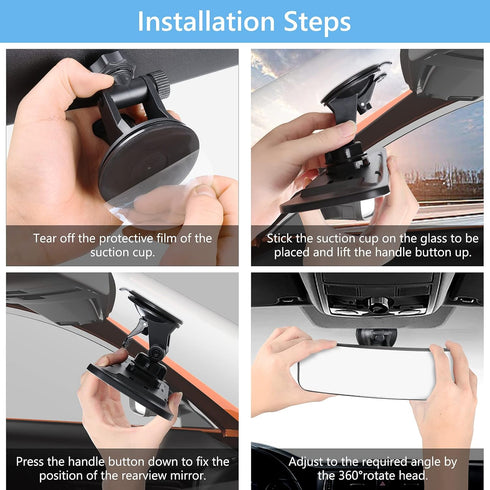 Installation Steps

Tear off the protective film of the suction cup.

Stick the suction cup on the glass to be placed and lift the handle button up.

Press the handle button down to fix the position of the rearview mirror.

Adjust to the required angle by the 360°rotate head.