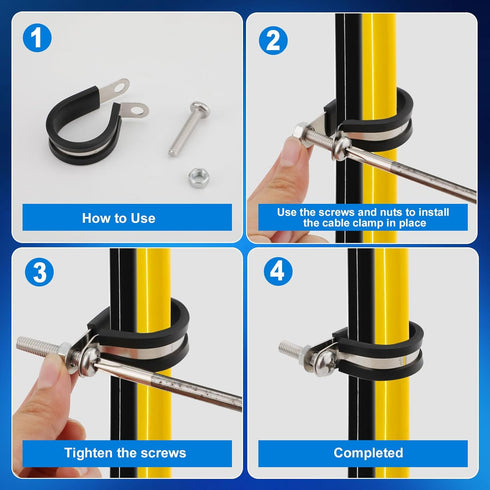 1

How to Use

2

Use the screws and nuts to install the cable clamp in place

3

Tighten the screws

4

Completed