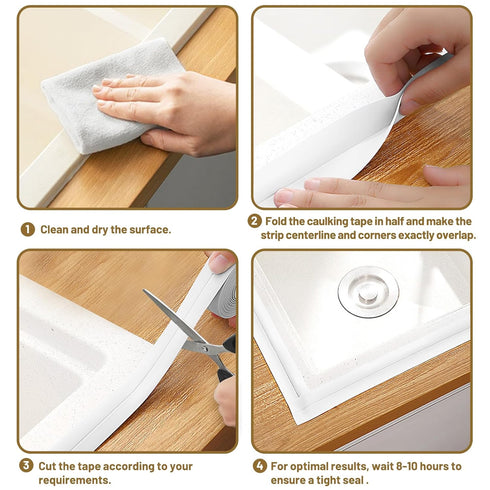 1 Clean and dry the surface.

2 Fold the caulking tape in half and make the strip centerline and corners exactly overlap.

3 Cut the tape according to your requirements.

4 For optimal results, wait 8-10 hours to ensure a tight seal .