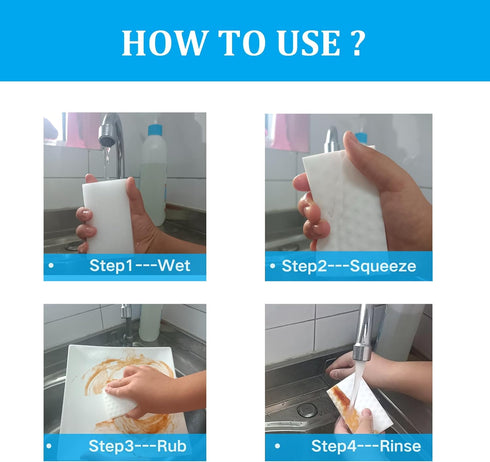 HOW TO USE ?

• Step1---Wet

• Step2---Squeeze

• Step3---Rub

• Step4---Rinse