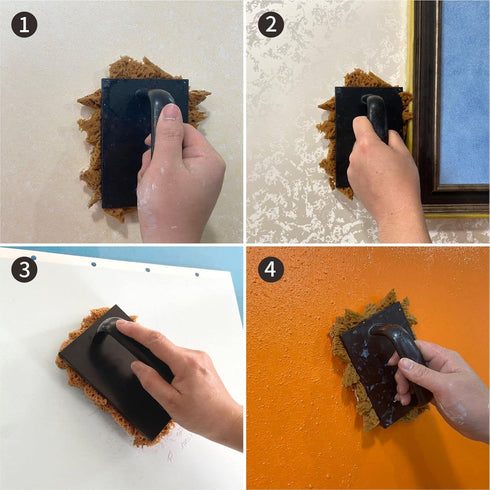 1
2
3
4