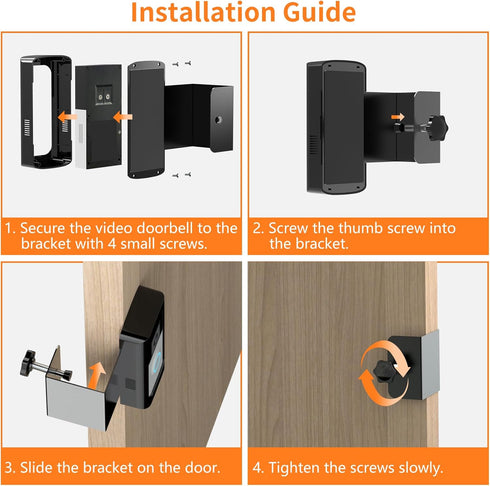 Installation Guide

1. Secure the video doorbell to the bracket with 4 small screws.

2. Screw the thumb screw into the bracket.

3. Slide the bracket on the door.

4. Tighten the screws slowly.