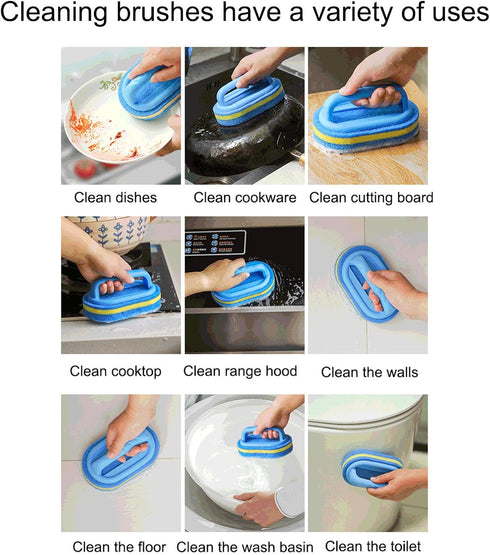 Cleaning brushes have a variety of uses

Clean dishes
Clean cookware
Clean cutting board

Clean cooktop
Clean range hood
Clean the walls

Clean the floor
Clean the wash basin
Clean the toilet