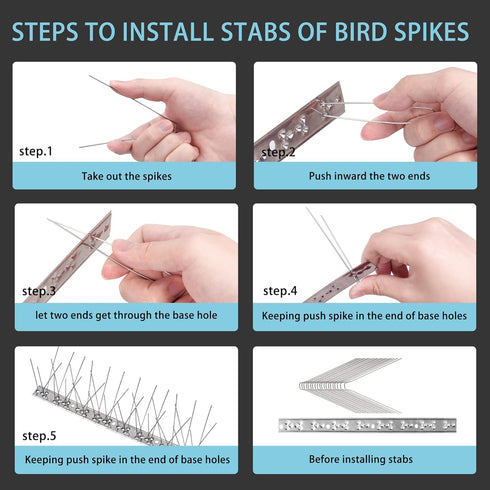 STEPS TO INSTALL STABS OF BIRD SPIKES

step.1

Take out the spikes

step.2

Push inward the two ends

step.3

let two ends get through the base hole

step.4

Keeping push spike in the end of base holes

step.5

Keeping push spike in the end of base holes

Before installing stabs