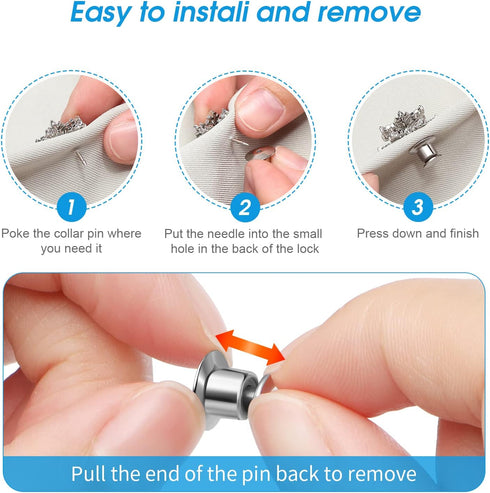 Easy to instali and remove

1
Poke the collar pin where you need it

2
Put the needle into the small hole in the back of the lock

3
Press down and finish

Pull the end of the pin back to remove