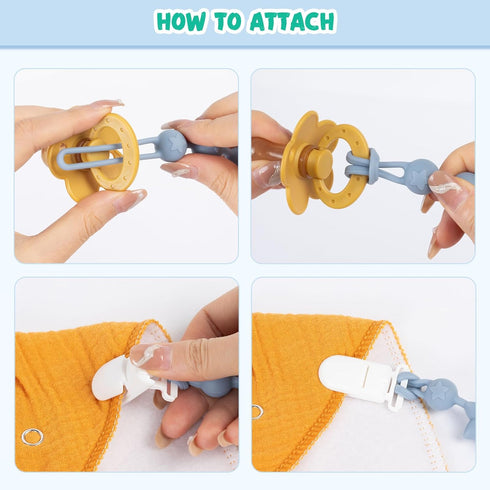 HOW TO ATTACH