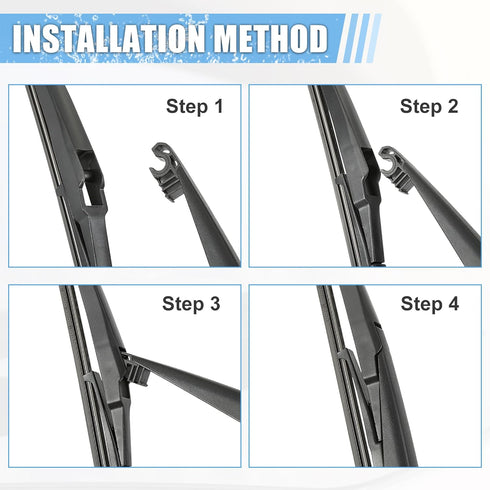 INSTALLATION METHOD

Step 1

Step 2

Step 3

Step 4