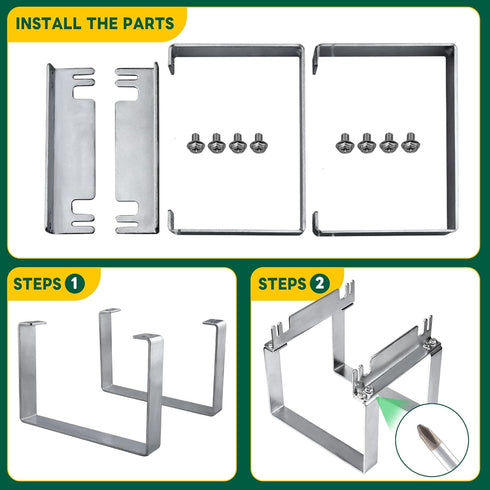 INSTALL THE PARTS

STEPS 1

STEPS 2