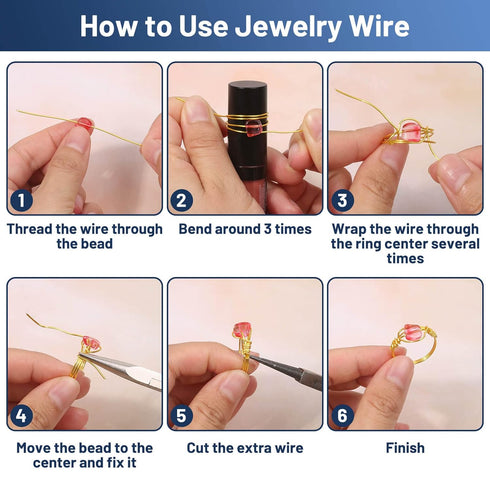 How to Use Jewelry Wire

1
Thread the wire through the bead

2
Bend around 3 times

3
Wrap the wire through the ring center several times

4
Move the bead to the center and fix it

5
Cut the extra wire

6
Finish