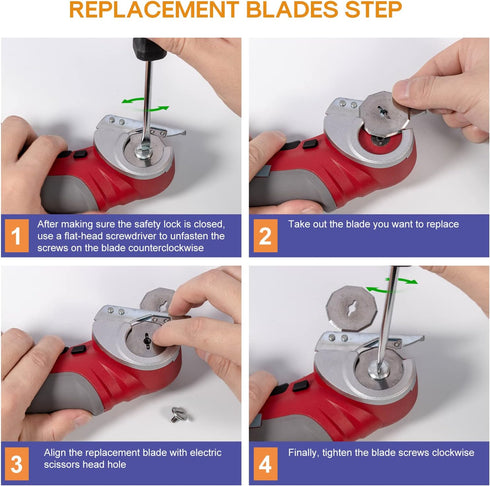 REPLACEMENT BLADES STEP

1 After making sure the safety lock is closed, use a flat-head screwdriver to unfasten the screws on the blade counterclockwise

2 Take out the blade you want to replace

3 Align the replacement blade with electric scissors head hole

4 Finally, tighten the blade screws clockwise