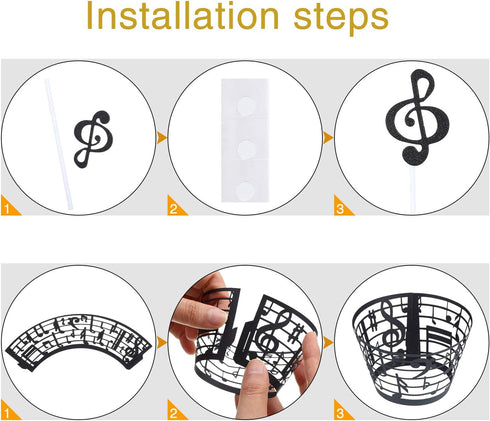 Installation steps

1

2

3

1

2

3