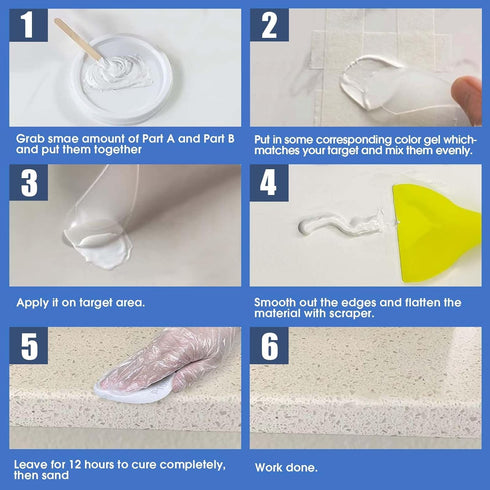 1

Grab smae amount of Part A and Part B and put them together

2

Put in some corresponding color gel which-matches your target and mix them evenly.

3

Apply it on target area.

4

Smooth out the edges and flatten the material with scraper.

5

Leave for 12 hours to cure completely, then sand

6

Work done.