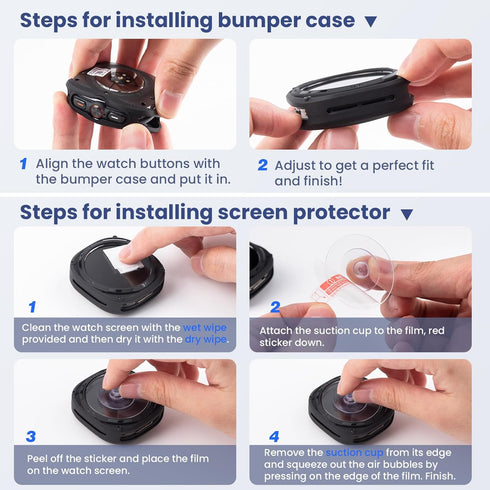 Steps for installing bumper case ▼

1 Align the watch buttons with the bumper case and put it in.

2 Adjust to get a perfect fit and finish!

Steps for installing screen protector ▼

1
Clean the watch screen with the wet wipe provided and then dry it with the dry wipe.

2
Attach the suction cup to the film, red sticker down.

3
Peel off the sticker and place the film on the watch screen.

4
Remove the suction cup from its edge and squeeze out the air bubbles by pressing on the edge of the film. Finish.