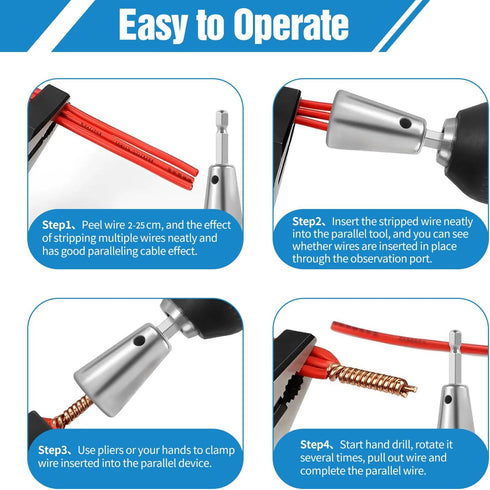 Easy to Operate

Step1、Peel wire 2-25 cm, and the effect of stripping multiple wires neatly and has good paralleling cable effect.

Step2、Insert the stripped wire neatly into the parallel tool, and you can see whether wires are inserted in place through the observation port.

Step3、Use pliers or your hands to clamp wire inserted into the parallel device.

Step4、Start hand drill, rotate it several times, pull out wire and complete the parallel wire.