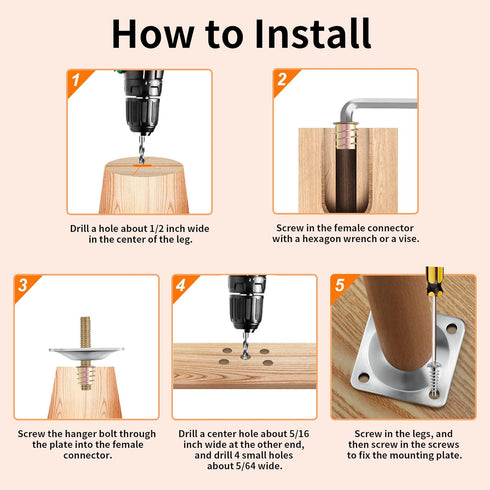 How to Install

1

Drill a hole about 1/2 inch wide in the center of the leg.

2

Screw in the female connector with a hexagon wrench or a vise.

3

Screw the hanger bolt through the plate into the female connector.

4

Drill a center hole about 5/16 inch wide at the other end, and drill 4 small holes about 5/64 wide.

5

Screw in the legs, and then screw in the screws to fix the mounting plate.