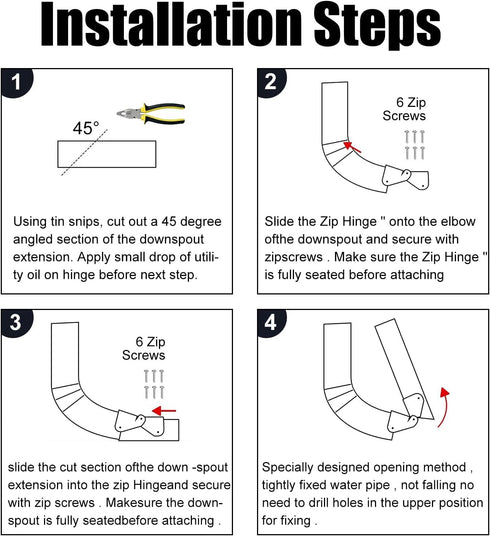 Installation Steps

1

45°

Using tin snips, cut out a 45 degree angled section of the downspout extension. Apply small drop of utility oil on hinge before next step.

2

6 Zip Screws

Slide the Zip Hinge " onto the elbow ofthe downspout and secure with zipscrews . Make sure the Zip Hinge " is fully seated before attaching

3

6 Zip Screws

slide the cut section ofthe down -spout extension into the zip Hingeand secure with zip screws . Makesure the downspout is fully seatedbefore attaching .

4

Specially designed opening method , tightly fixed water pipe , not falling no need to drill holes in the upper position for fixing .