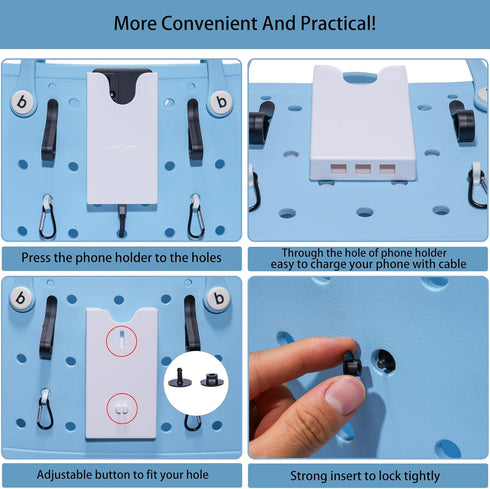 More Convenient And Practical!

b

b

Press the phone holder to the holes

Through the hole of phone holder
easy to charge your phone with cable

b

b

Adjustable button to fit your hole

Strong insert to lock tightly