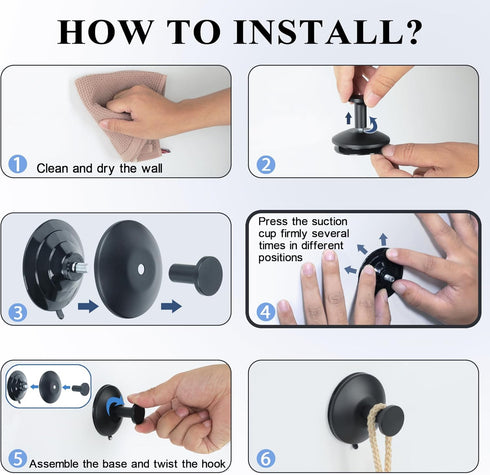 HOW TO INSTALL?

1 Clean and dry the wall

2

3

Press the suction cup firmly several times in different positions

4

5 Assemble the base and twist the hook

6