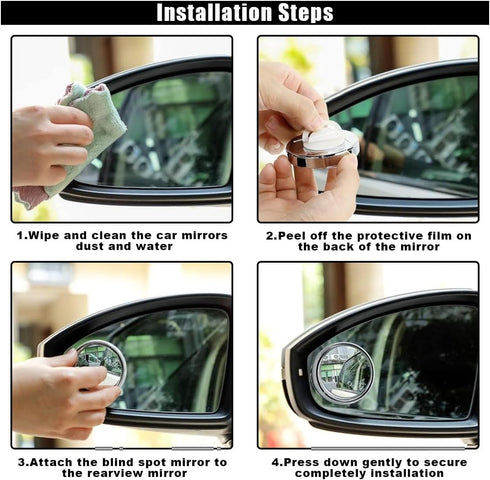 Installation Steps

1.Wipe and clean the car mirrors dust and water

2.Peel off the protective film on the back of the mirror

3.Attach the blind spot mirror to the rearview mirror

4.Press down gently to secure completely installation