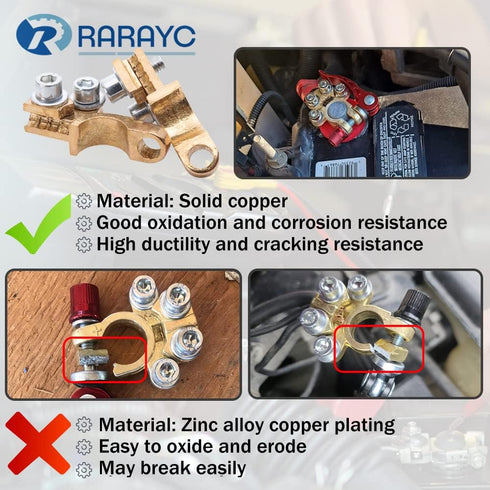 RARAYC

Material: Solid copper
Good oxidation and corrosion resistance
High ductility and cracking resistance

Material: Zinc alloy copper plating
Easy to oxide and erode
May break easily