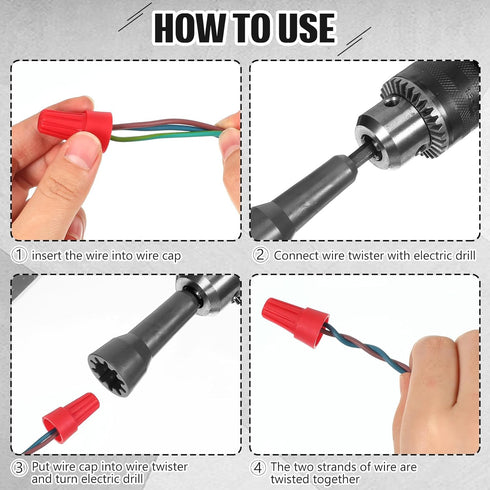 HOW TO USE

① insert the wire into wire cap

② Connect wire twister with electric drill

③ Put wire cap into wire twister and turn electric drill

④ The two strands of wire are twisted together