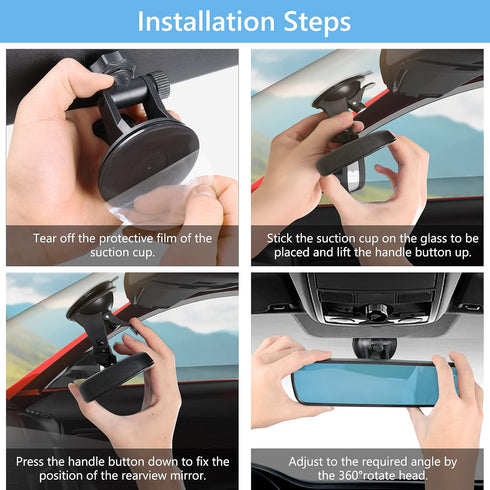 Installation Steps

Tear off the protective film of the suction cup.

Stick the suction cup on the glass to be placed and lift the handle button up.

Press the handle button down to fix the position of the rearview mirror.

Adjust to the required angle by the 360°rotate head.