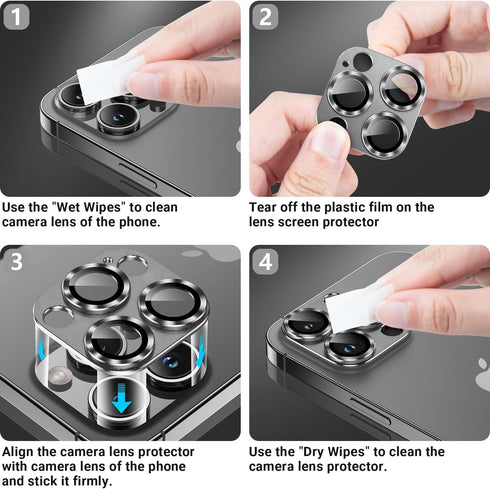 1

Use the "Wet Wipes" to clean camera lens of the phone.

2

Tear off the plastic film on the lens screen protector

3

Align the camera lens protector with camera lens of the phone and stick it firmly.

4

Use the "Dry Wipes" to clean the camera lens protector.