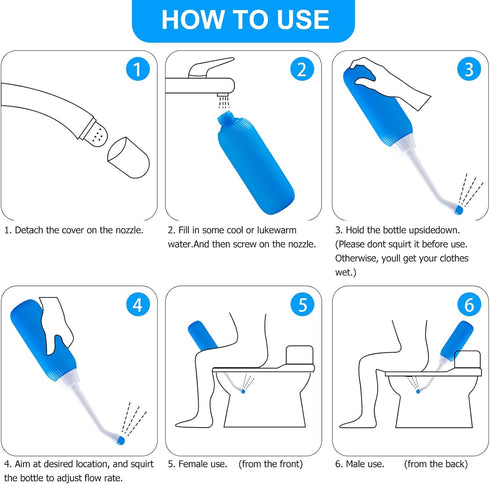 HOW TO USE

1

1. Detach the cover on the nozzle.

2

2. Fill in some cool or lukewarm water.And then screw on the nozzle.

3

3. Hold the bottle upsidedown. (Please dont squirt it before use. Otherwise, youll get your clothes wet.)

4

4. Aim at desired location, and squirt the bottle to adjust flow rate.

5

5. Female use. (from the front)

6

6. Male use. (from the back)