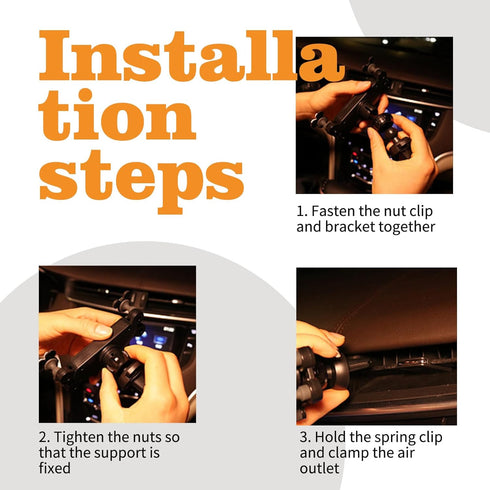 Installa
tion
steps

1. Fasten the nut clip and bracket together

2. Tighten the nuts so that the support is fixed

3. Hold the spring clip and clamp the air outlet