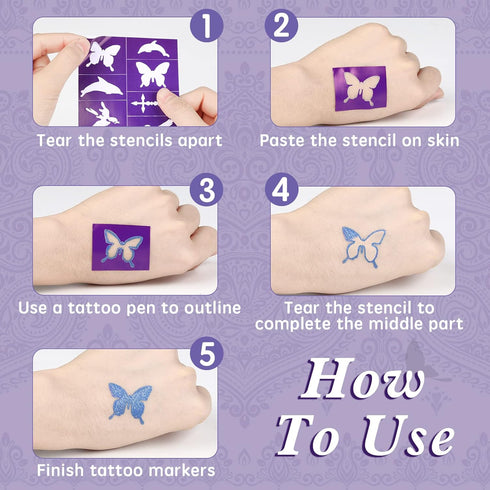 1
Tear the stencils apart

2
Paste the stencil on skin

3
Use a tattoo pen to outline

4
Tear the stencil to complete the middle part

5
Finish tattoo markers

How To Use