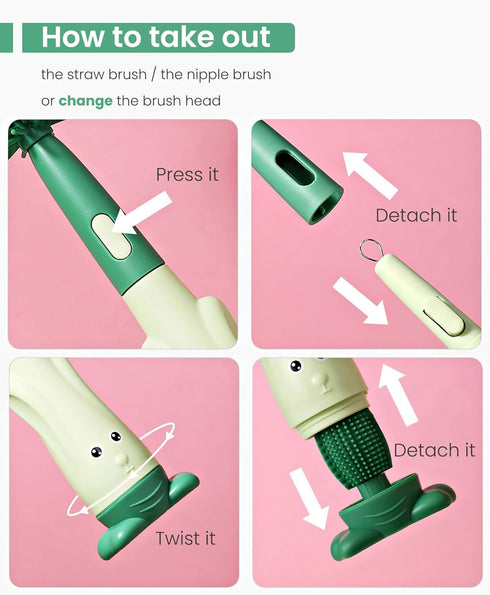 How to take out

the straw brush / the nipple brush

or change the brush head

Press it

Detach it

Twist it

Detach it