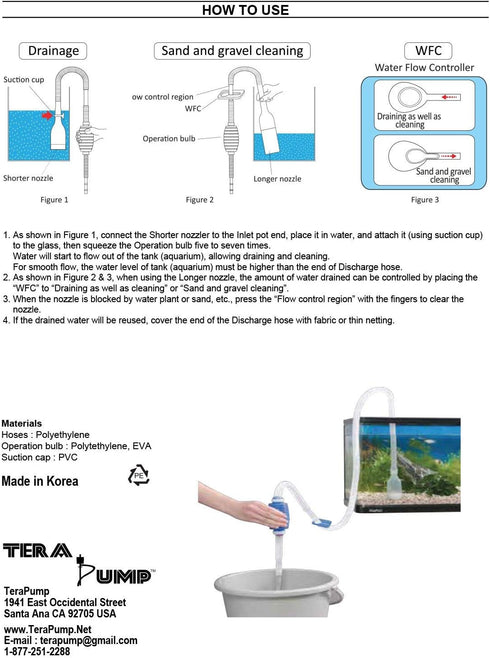 HOW TO USE

Drainage

Suction cup

Shorter nozzle

Figure 1

Sand and gravel cleaning

ow control region

WFC

Operation bulb

Longer nozzle

Figure 2

WFC

Water Flow Controller

Draining as well as cleaning

Sand and gravel cleaning

Figure 3

1. As shown in Figure 1, connect the Shorter nozzler to the Inlet pot end, place it in water, and attach it (using suction cup) to the glass, then squeeze the Operation bulb five to seven times.
Water will start to flow out of the tank (aquarium), allowing draining and cleaning.
For smooth flow, the water level of tank (aquarium) must be higher than the end of Discharge hose.
2. As shown in Figure 2 & 3, when using the Longer nozzle, the amount of water drained can be controlled by placing the "WFC" to "Draining as well as cleaning" or "Sand and gravel cleaning".
3. When the nozzle is blocked by water plant or sand, etc., press the "Flow control region" with the fingers to clear the nozzle.
4. If the drained water will be reused, cover the end of the Discharge hose with fabric or thin netting.

Materials
Hoses : Polyethylene
Operation bulb : Polytethylene, EVA
Suction cap : PVC

Made in Korea

PE

TERA PUMP™

TeraPump
1941 East Occidental Street
Santa Ana CA 92705 USA

www.TeraPump.Net
E-mail : terapump@gmail.com
1-877-251-2288