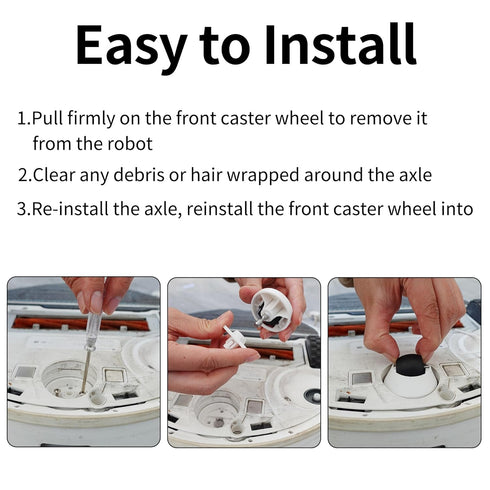 Easy to Install

1.Pull firmly on the front caster wheel to remove it from the robot

2.Clear any debris or hair wrapped around the axle

3.Re-install the axle, reinstall the front caster wheel into