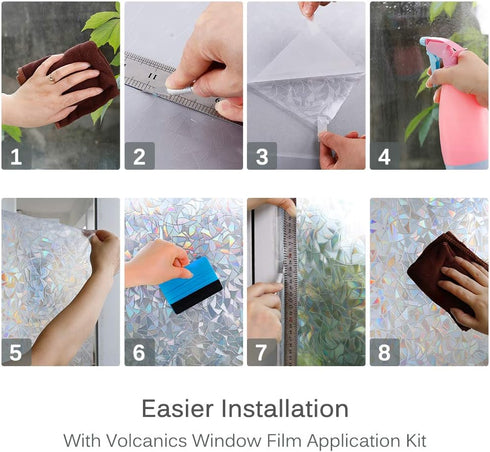 1
2
3
4
5
6
7
8

Easier Installation

With Volcanics Window Film Application Kit