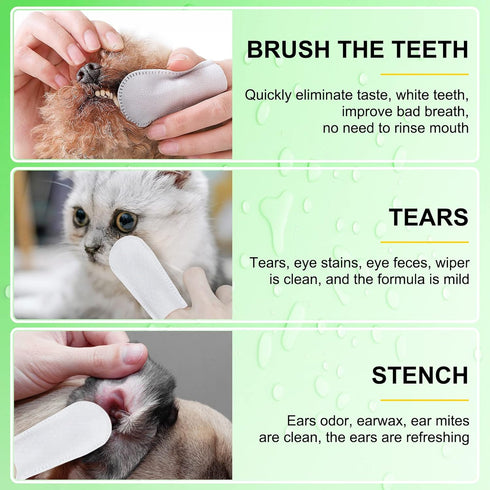 BRUSH THE TEETH

Quickly eliminate taste, white teeth, improve bad breath, no need to rinse mouth

TEARS

Tears, eye stains, eye feces, wiper is clean, and the formula is mild

STENCH

Ears odor, earwax, ear mites are clean, the ears are refreshing