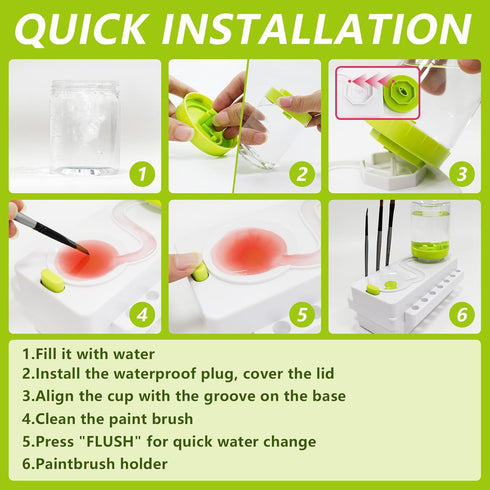 QUICK INSTALLATION

1

2

3

4

5

6

1.Fill it with water
2.Install the waterproof plug, cover the lid
3.Align the cup with the groove on the base
4.Clean the paint brush
5.Press "FLUSH" for quick water change
6.Paintbrush holder