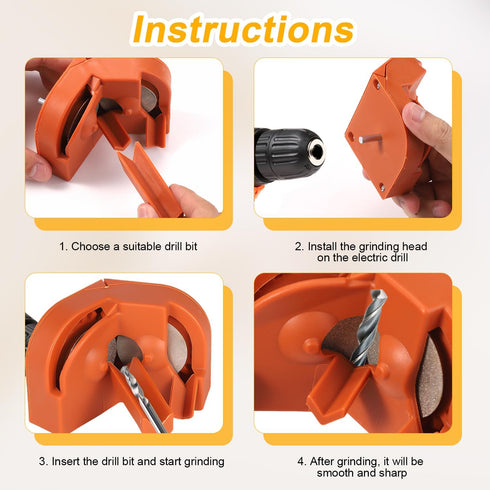 Instructions

1. Choose a suitable drill bit

2. Install the grinding head on the electric drill

3. Insert the drill bit and start grinding

4. After grinding, it will be smooth and sharp