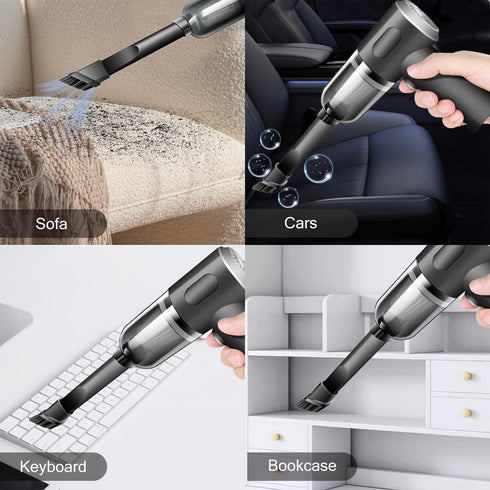 Sofa

Cars

Keyboard

Bookcase