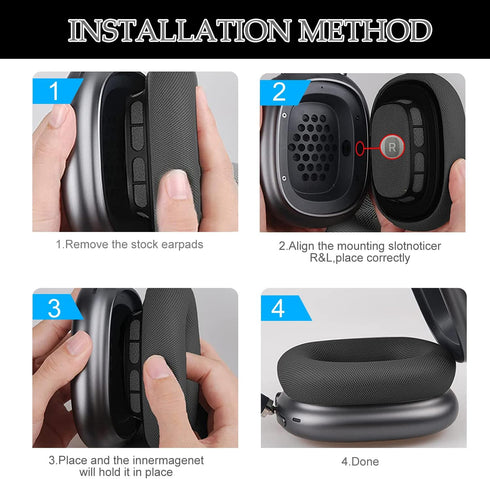 INSTALLATION METHOD

1

1.Remove the stock earpads

2

R

2.Align the mounting slotnoticer R&L,place correctly

3

3.Place and the innermagenet will hold it in place

4

4.Done