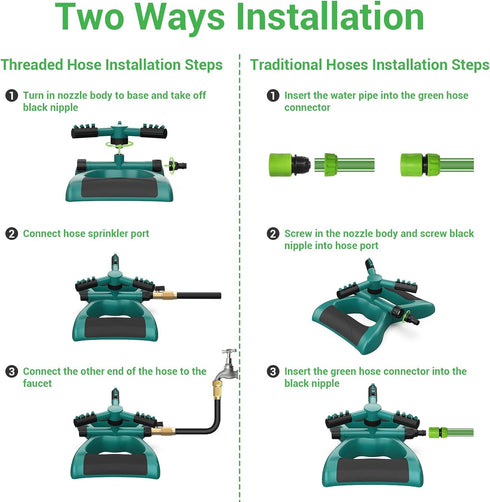 Two Ways Installation

Threaded Hose Installation Steps

1 Turn in nozzle body to base and take off black nipple

2 Connect hose sprinkler port

3 Connect the other end of the hose to the faucet

Traditional Hoses Installation Steps

1 Insert the water pipe into the green hose connector

2 Screw in the nozzle body and screw black nipple into hose port

3 Insert the green hose connector into the black nipple