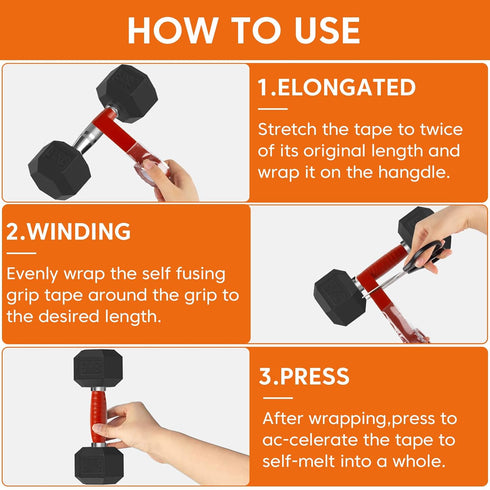 HOW TO USE

1.ELONGATED

Stretch the tape to twice of its original length and wrap it on the hangdle.

2.WINDING

Evenly wrap the self fusing grip tape around the grip to the desired length.

3.PRESS

After wrapping,press to ac-celerate the tape to self-melt into a whole.