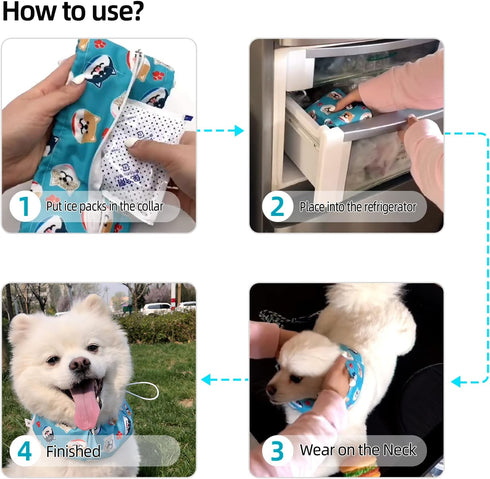 How to use?

1 Put ice packs in the collar

2 Place into the refrigerator

3 Wear on the Neck

4 Finished