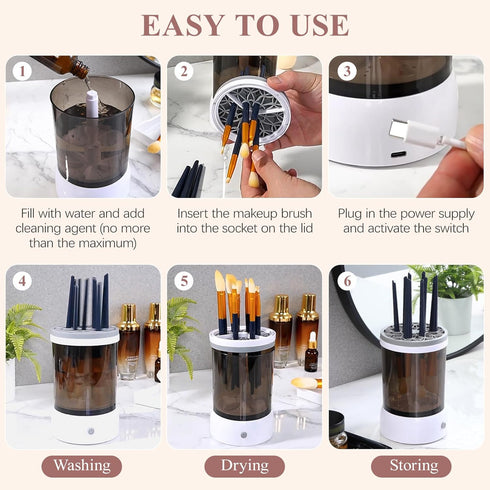 EASY TO USE

1

Fill with water and add cleaning agent (no more than the maximum)

2

Insert the makeup brush into the socket on the lid

3

Plug in the power supply and activate the switch

4

Washing

5

Drying

6

Storing