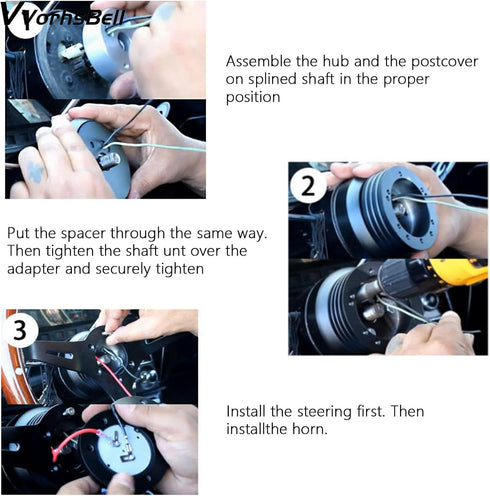 VorhsBell

Assemble the hub and the postcover on splined shaft in the proper position

2

Put the spacer through the same way. Then tighten the shaft unt over the adapter and securely tighten

3

Install the steering first. Then installthe horn.