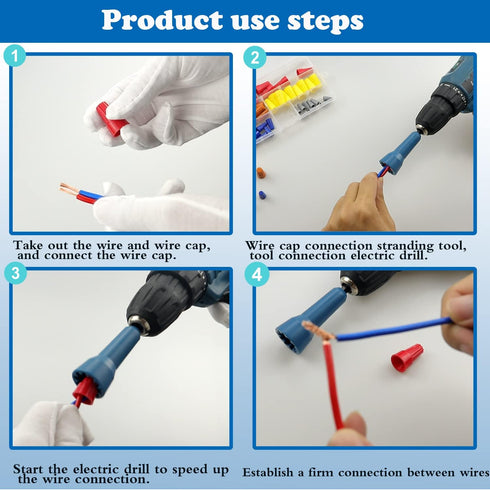 Product use steps

1

Take out the wire and wire cap, and connect the wire cap.

2

Wire cap connection stranding tool, tool connection electric drill.

3

Start the electric drill to speed up the wire connection.

4

Establish a firm connection between wires