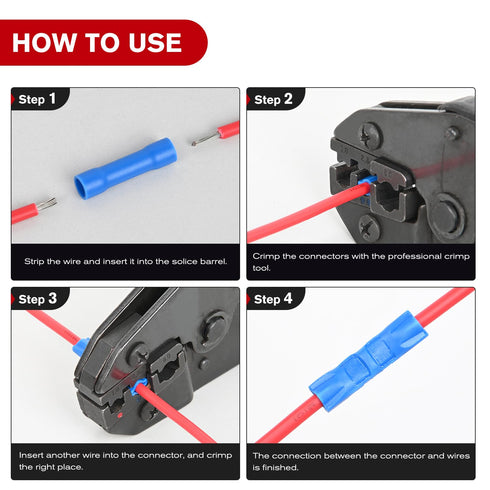 HOW TO USE

Step 1

Strip the wire and insert it into the solice barrel.

Step 2

Crimp the connectors with the professional crimp tool.

Step 3

Insert another wire into the connector, and crimp the right place.

Step 4

The connection between the connector and wires is finished.