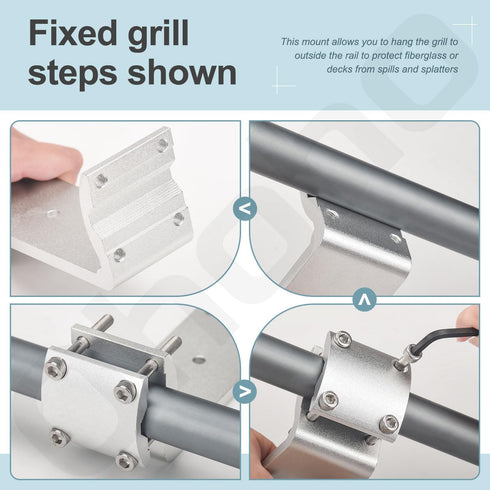 Fixed grill steps shown

This mount allows you to hang the grill to outside the rail to protect fiberglass or decks from spills and splatters

<

^

>