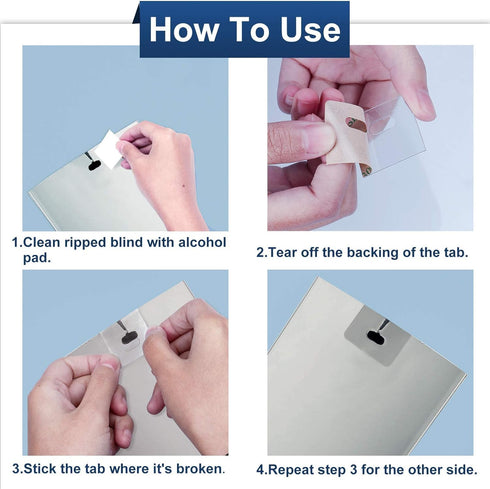 How To Use

1.Clean ripped blind with alcohol pad.

2.Tear off the backing of the tab.

3.Stick the tab where it's broken.

4.Repeat step 3 for the other side.